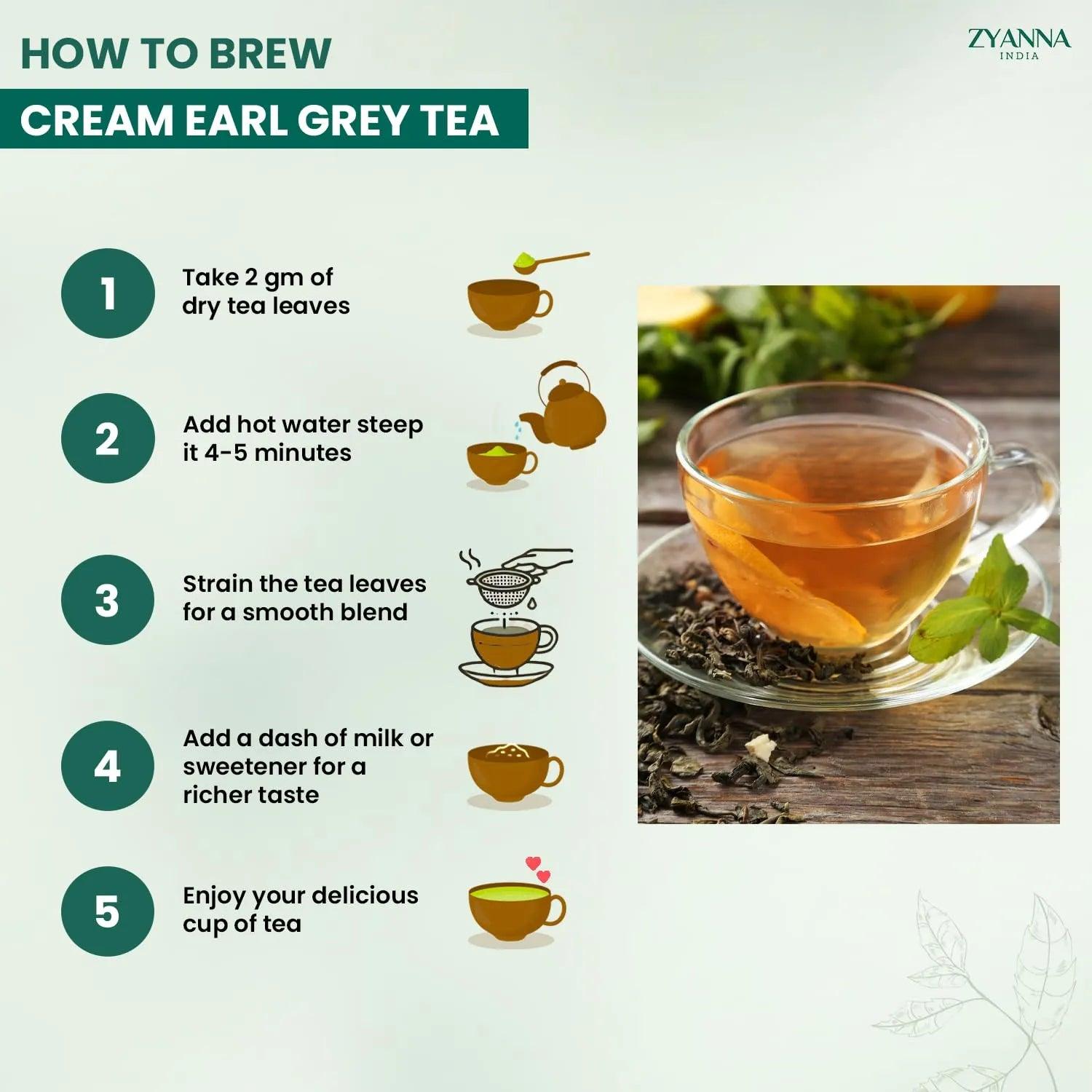 HOW TO BREW

CREAM EARL GREY TEA

ZYANNA
INDIA

1 Take 2 gm of dry tea leaves

2 Add hot water steep it 4-5 minutes

3 Strain the tea leaves for a smooth blend

4 Add a dash of milk or sweetener for a richer taste

5 Enjoy your delicious cup of tea