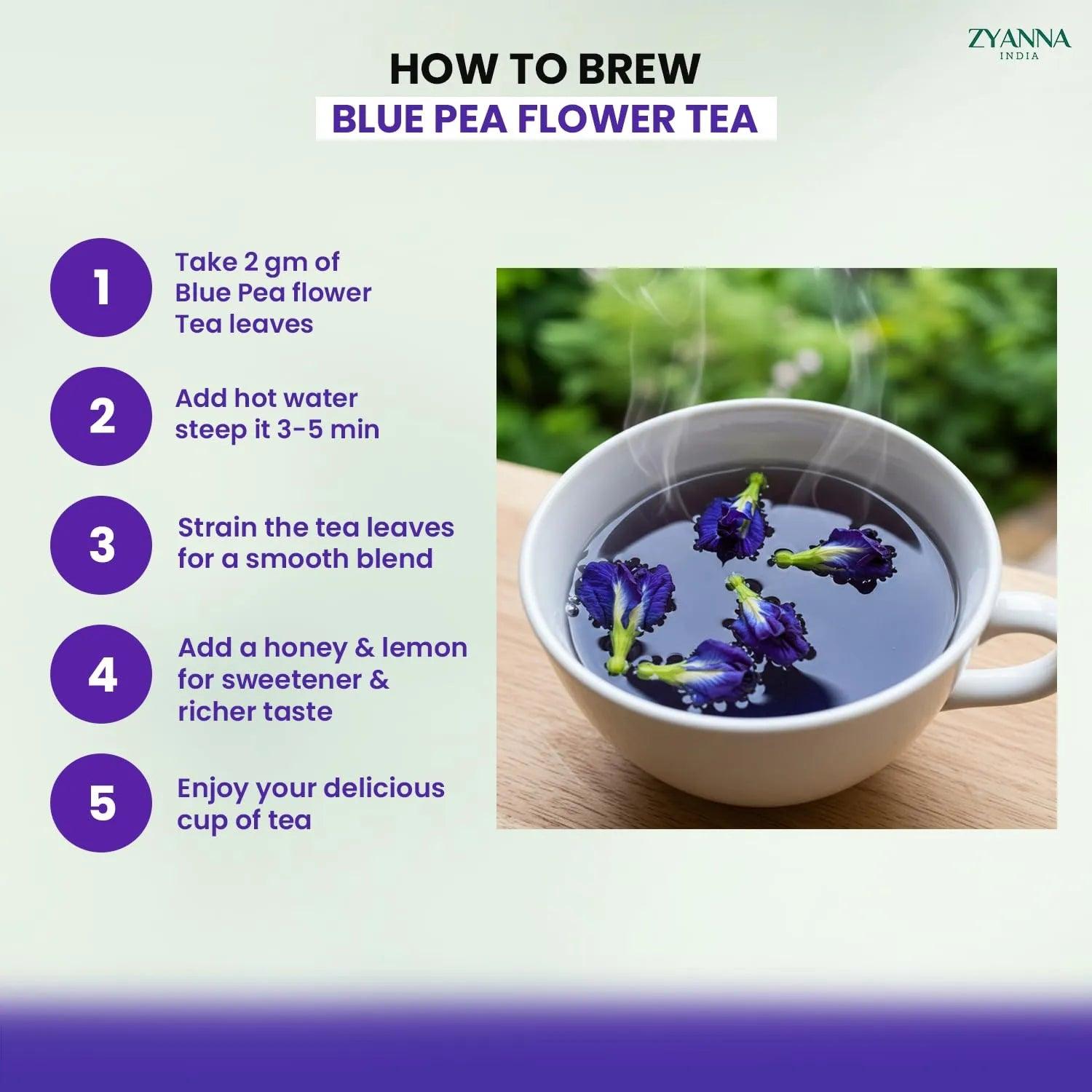 ZYANNA
INDIA

HOW TO BREW
BLUE PEA FLOWER TEA

1
Take 2 gm of Blue Pea flower Tea leaves

2
Add hot water steep it 3-5 min

3
Strain the tea leaves for a smooth blend

4
Add a honey & lemon for sweetener & richer taste

5
Enjoy your delicious cup of tea