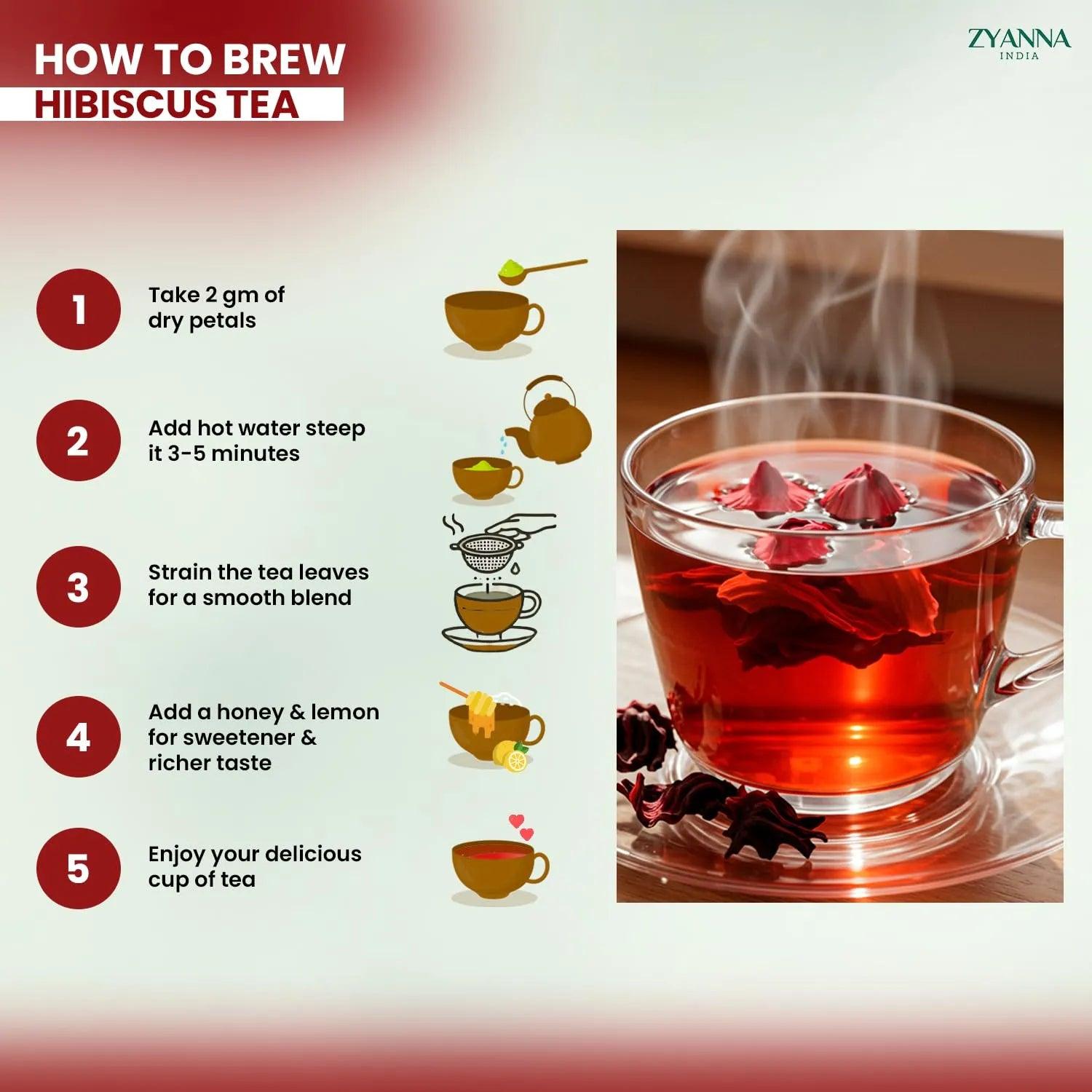 HOW TO BREW
HIBISCUS TEA

ZYANNA
INDIA

1
Take 2 gm of dry petals

2
Add hot water steep it 3-5 minutes

3
Strain the tea leaves for a smooth blend

4
Add a honey & lemon for sweetener & richer taste

5
Enjoy your delicious cup of tea