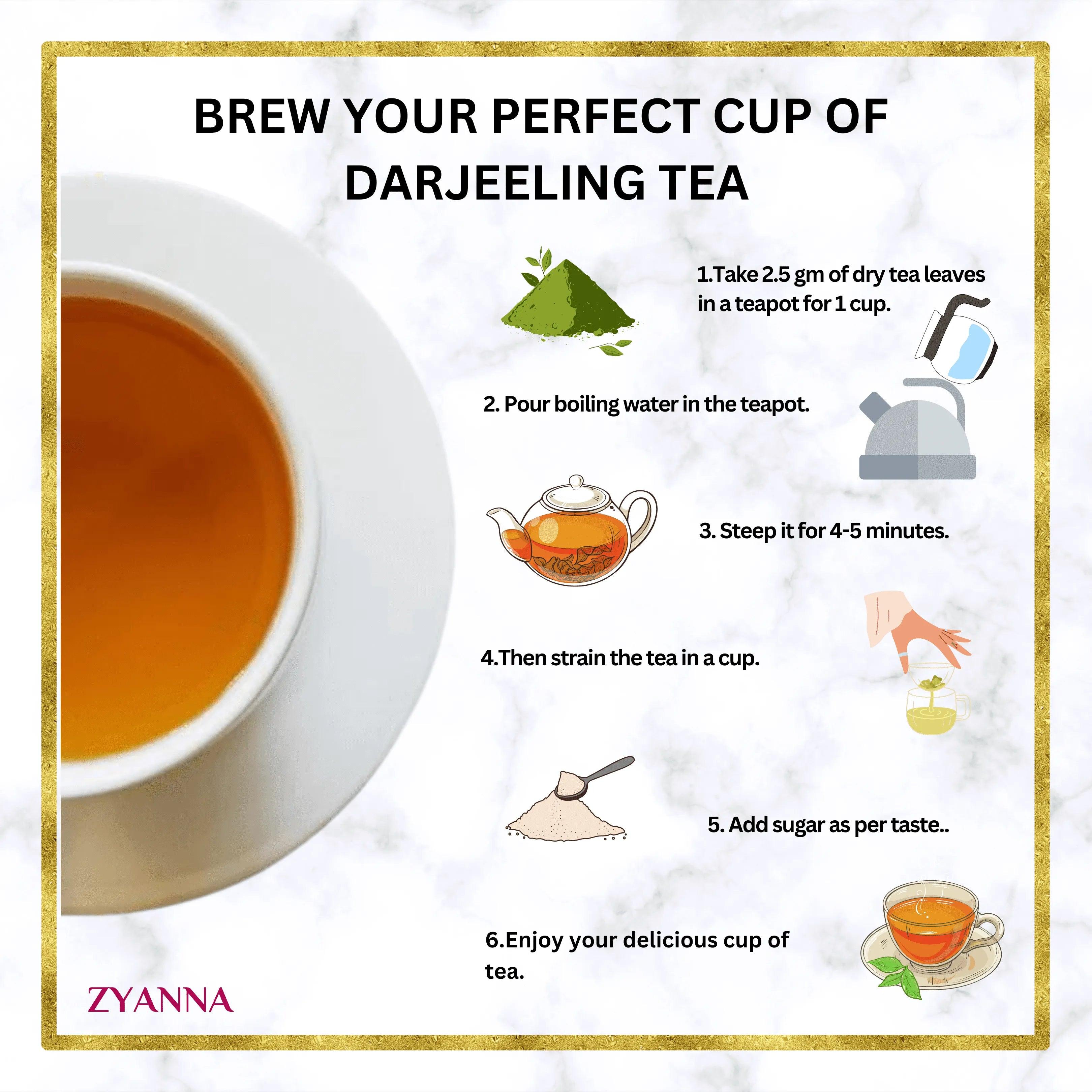 BREW YOUR PERFECT CUP OF DARJEELING TEA

1.Take 2.5 gm of dry tea leaves in a teapot for 1 cup.

2. Pour boiling water in the teapot.

3. Steep it for 4-5 minutes.

4.Then strain the tea in a cup.

5. Add sugar as per taste..

6.Enjoy your delicious cup of tea.

ZYANNA